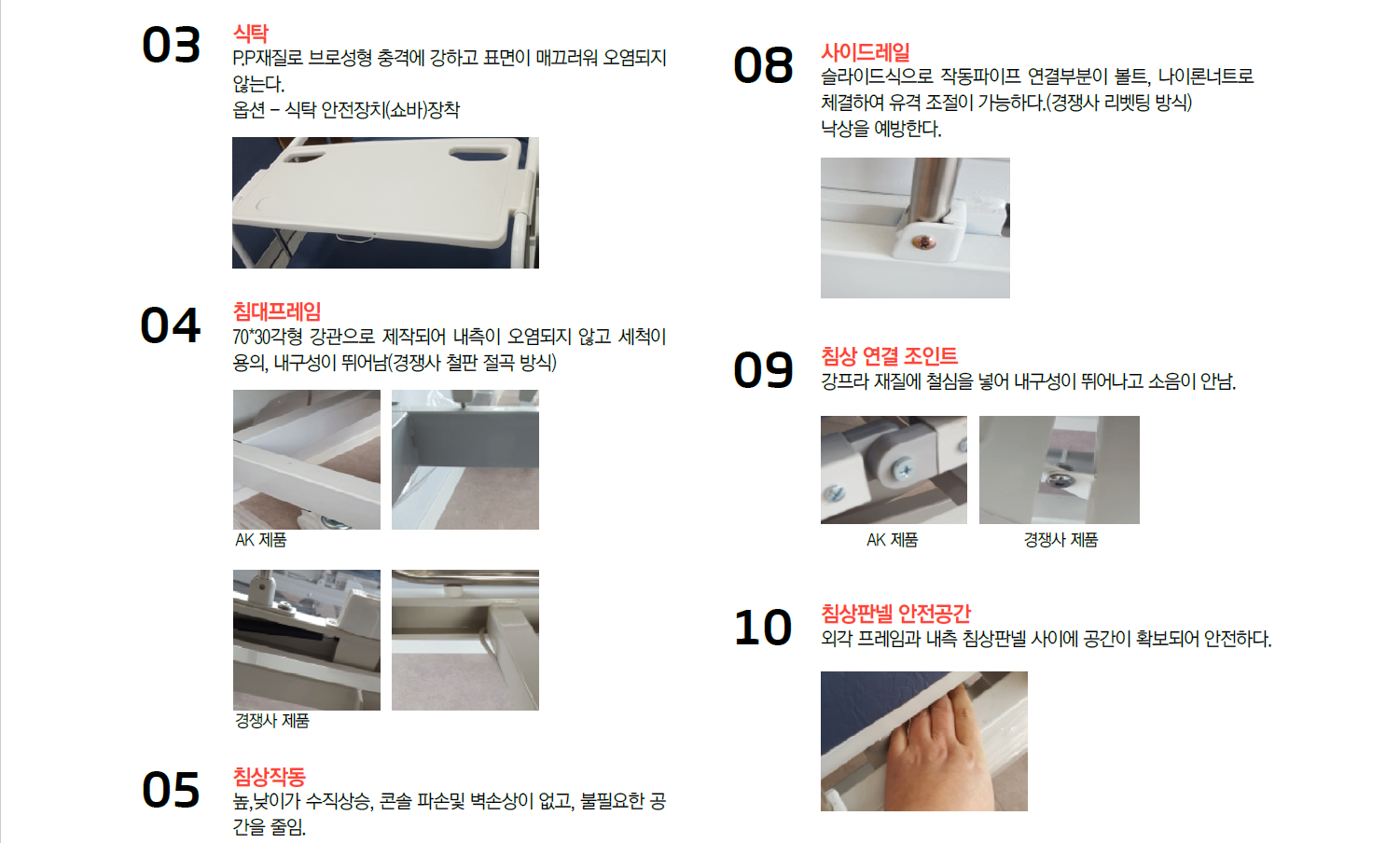 03
식탁
P.P재질로 브로성형 충격에 강하고 표면이 매끄러워 오염되지 않는다.
옵션 – 식탁 안전장치(쇼바)장착

04
침대프레임
70*30각형 강관으로 제작되어 내측이 오염되지 않고 세척이 용의, 내구성이 뛰어남(경쟁사 철판 절곡 방식)

AK 제품

경쟁사 제품

05
침상작동
높,낮이가 수직상승, 콘솔 파손및 벽손상이 없고, 불필요한 공간을 줄임.

08
사이드레일
슬라이드식으로 작동파이프 연결부분이 볼트, 나이론너트로 체결하여 유격 조절이 가능하다.(경쟁사 리벳팅 방식)
낙상을 예방한다.

09
침상 연결 조인트
강프라 재질에 철심을 넣어 내구성이 뛰어나고 소음이 안남.

AK 제품

경쟁사 제품

10
침상판넬 안전공간
외각 프레임과 내측 침상판넬 사이에 공간이 확보되어 안전하다.